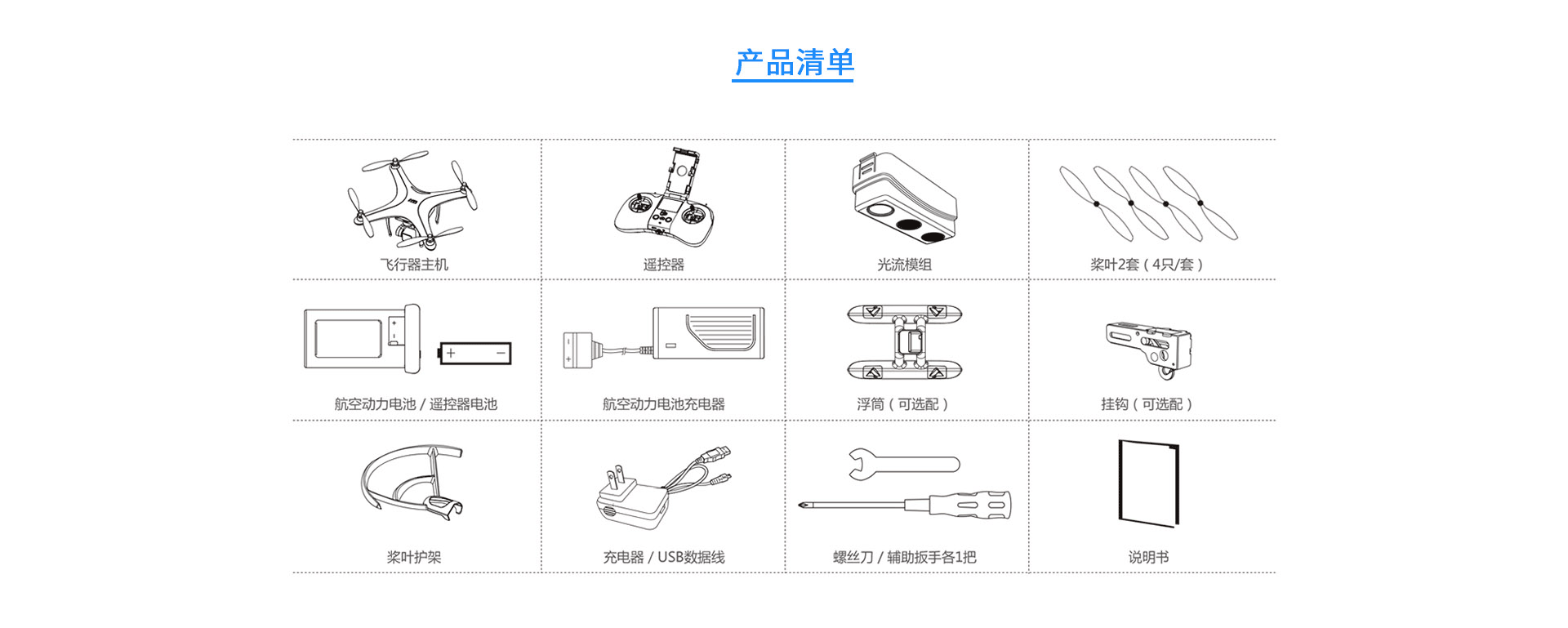 产品清单

| 飞行器主机 | 遥控器 | 光流模组 | 桨叶2套（4只/套） |
|---|---|---|---|
| 航空动力电池 / 遥控器电池 | 航空动力电池充电器 | 浮筒（可选配） | 挂钩（可选配） |
| 桨叶护架 | 充电器 / USB数据线 | 螺丝刀 / 辅助扳手各1把 | 说明书 |